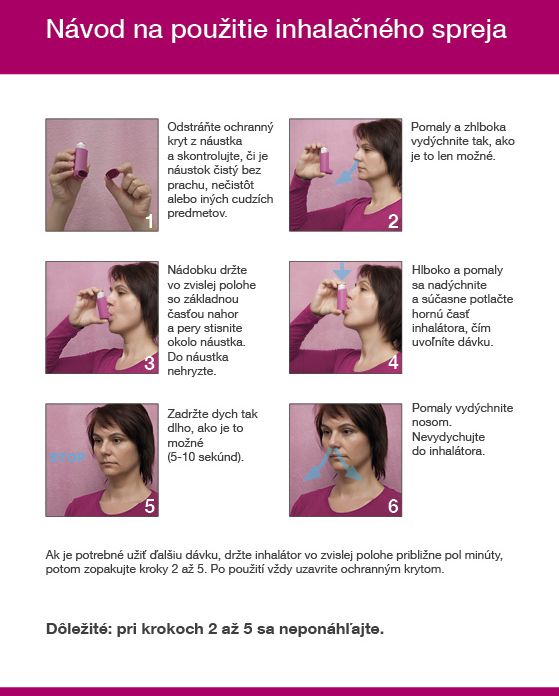 Návod na použitie inhalačného spreja

1

Odstráňte ochranný kryt z náustka a skontrolujte, či je náustok čistý bez prachu, nečistôt alebo iných cudzích predmetov.

2

Pomaly a zhlboka vydýchnite tak, ako je to len možné.

3

Nádobku držte vo zvislej polohe so základnou časťou nahor a pery stisnite okolo náustka. Do náustka nehryzte.

4

Hlboko a pomaly sa nadýchnite a súčasne potlačte hornú časť inhalátora, čím uvoľníte dávku.

STOP

5

Zadržte dych tak dlho, ako je to možné (5-10 sekúnd).

6

Pomaly vydýchnite nosom. Nevydychujte do inhalátora.

Ak je potrebné užiť ďalšiu dávku, držte inhalátor vo zvislej polohe približne pol minúty, potom zopakujte kroky 2 až 5. Po použití vždy uzavrite ochranným krytom.

Dôležité: pri krokoch 2 až 5 sa neponáhľajte.